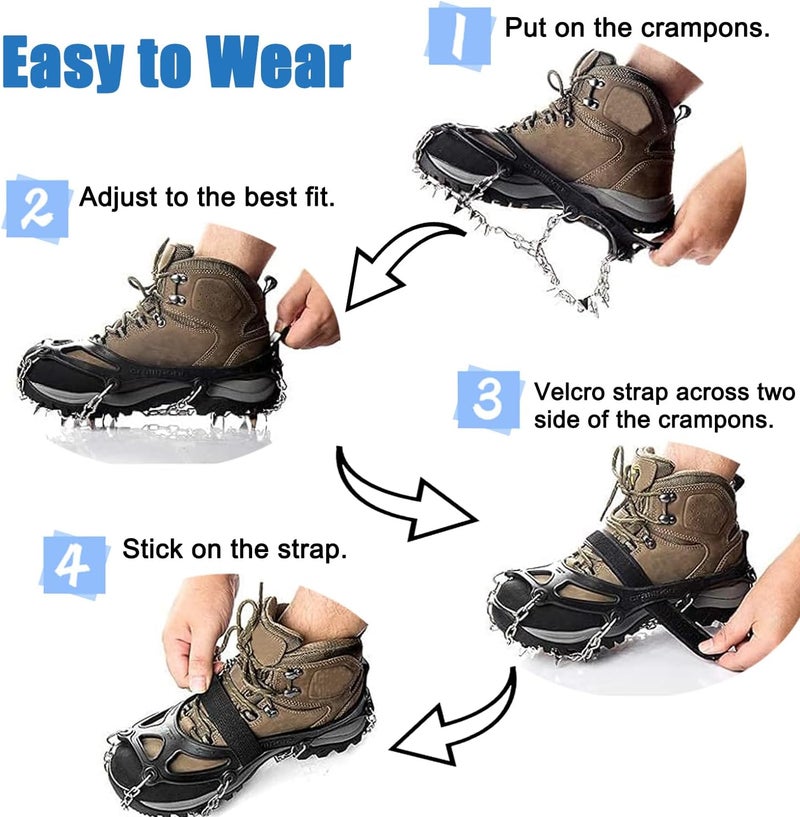 Easy to Wear

1 Put on the crampons.

2 Adjust to the best fit.

3 Velcro strap across two side of the crampons.

4 Stick on the strap.